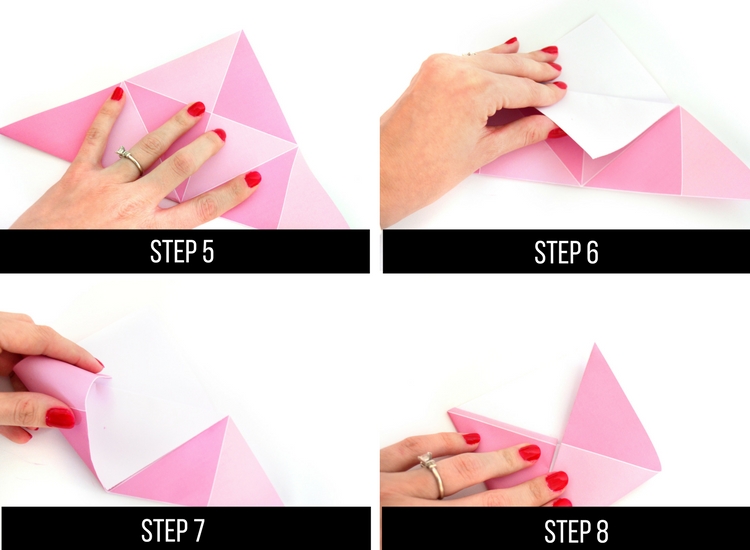 STEP 5

STEP 6

STEP 7

STEP 8